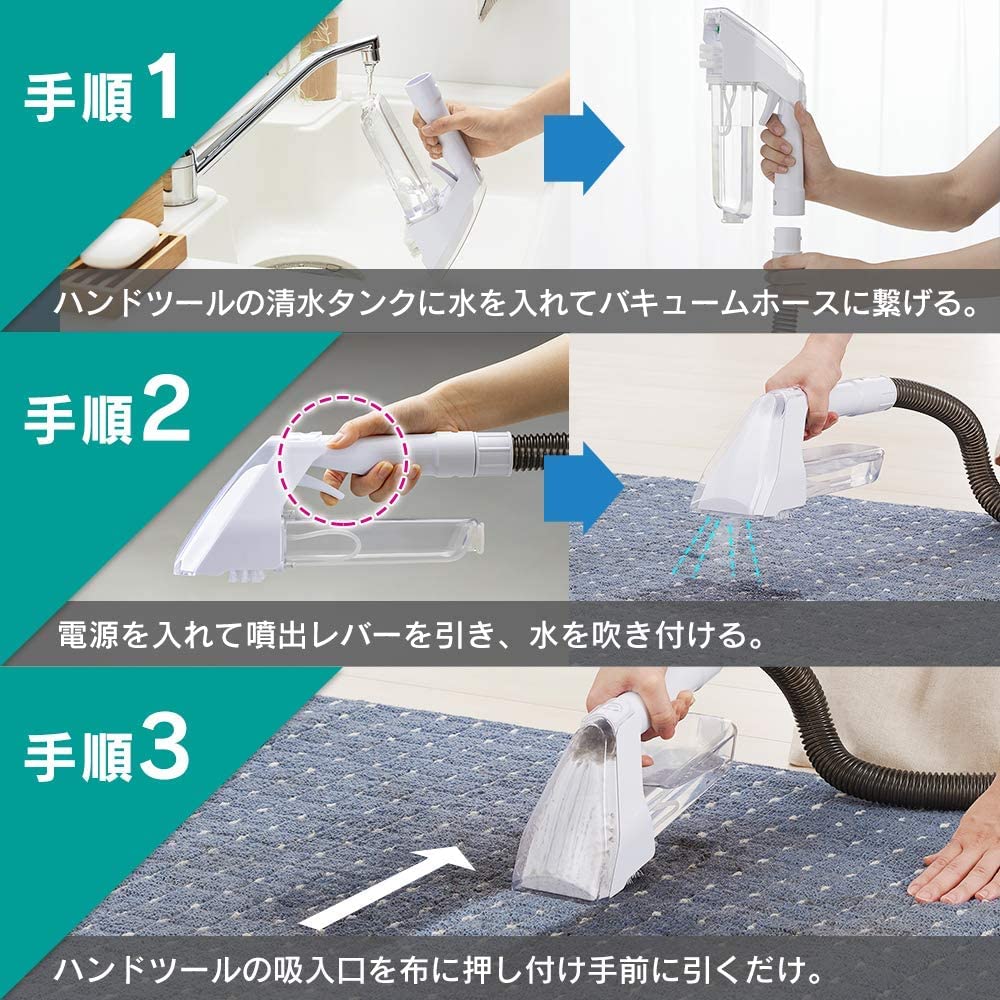 手順1

ハンドツールの清水タンクに水を入れてバキュームホースに繋げる。

手順2

電源を入れて噴出レバーを引き、水を吹き付ける。

手順3

ハンドツールの吸入口を布に押し付け手前に引くだけ。